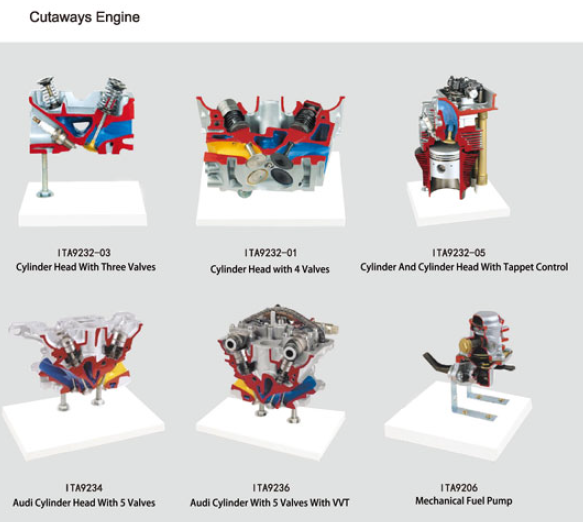 Cutaways Engine

ITA9232-03
Cylinder Head With Three Valves

ITA9232-01
Cylinder Head with 4 Valves

ITA9232-05
Cylinder And Cylinder Head With Tappet Control

ITA9234
Audi Cylinder Head With 5 Valves

ITA9236
Audi Cylinder With 5 Valves With VVT

ITA9206
Mechanical Fuel Pump